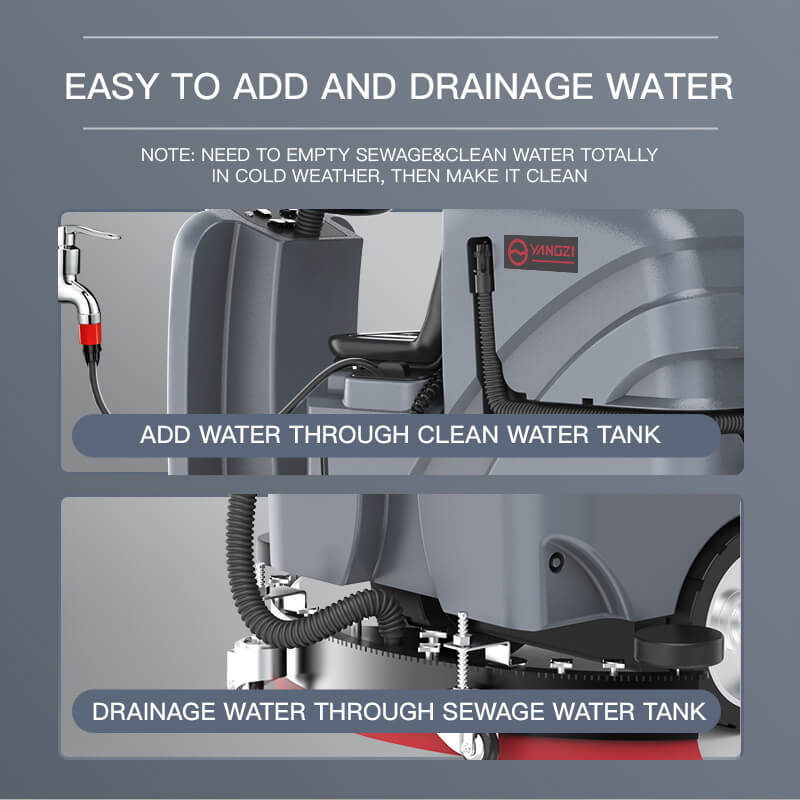 EASY TO ADD AND DRAINAGE WATER

NOTE: NEED TO EMPTY SEWAGE&CLEAN WATER TOTALLY IN COLD WEATHER, THEN MAKE IT CLEAN

YANGZI

ADD WATER THROUGH CLEAN WATER TANK

DRAINAGE WATER THROUGH SEWAGE WATER TANK