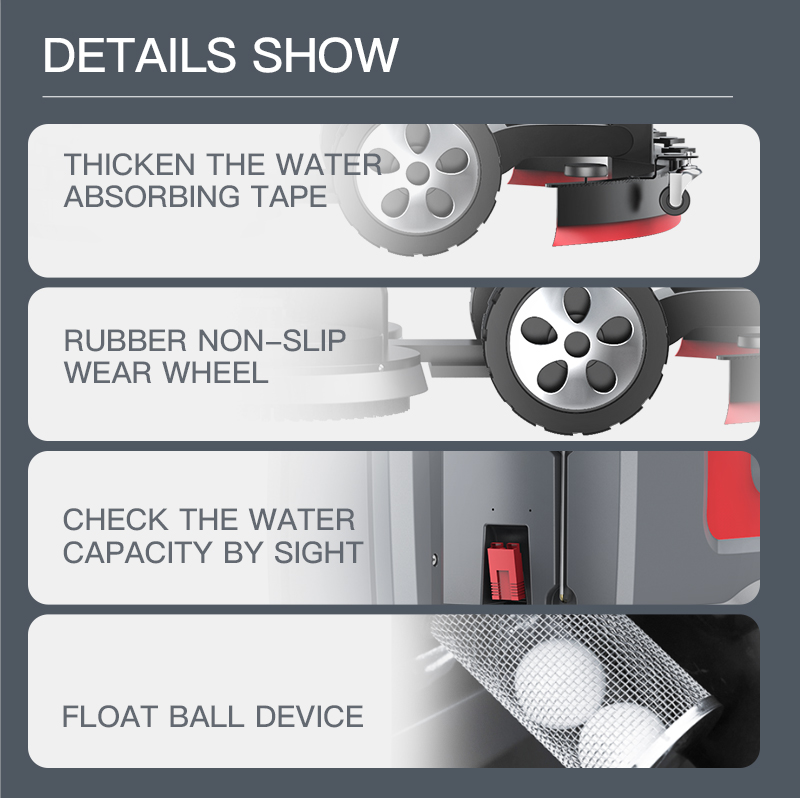 DETAILS SHOW

THICKEN THE WATER ABSORBING TAPE

RUBBER NON–SLIP WEAR WHEEL

CHECK THE WATER CAPACITY BY SIGHT

FLOAT BALL DEVICE